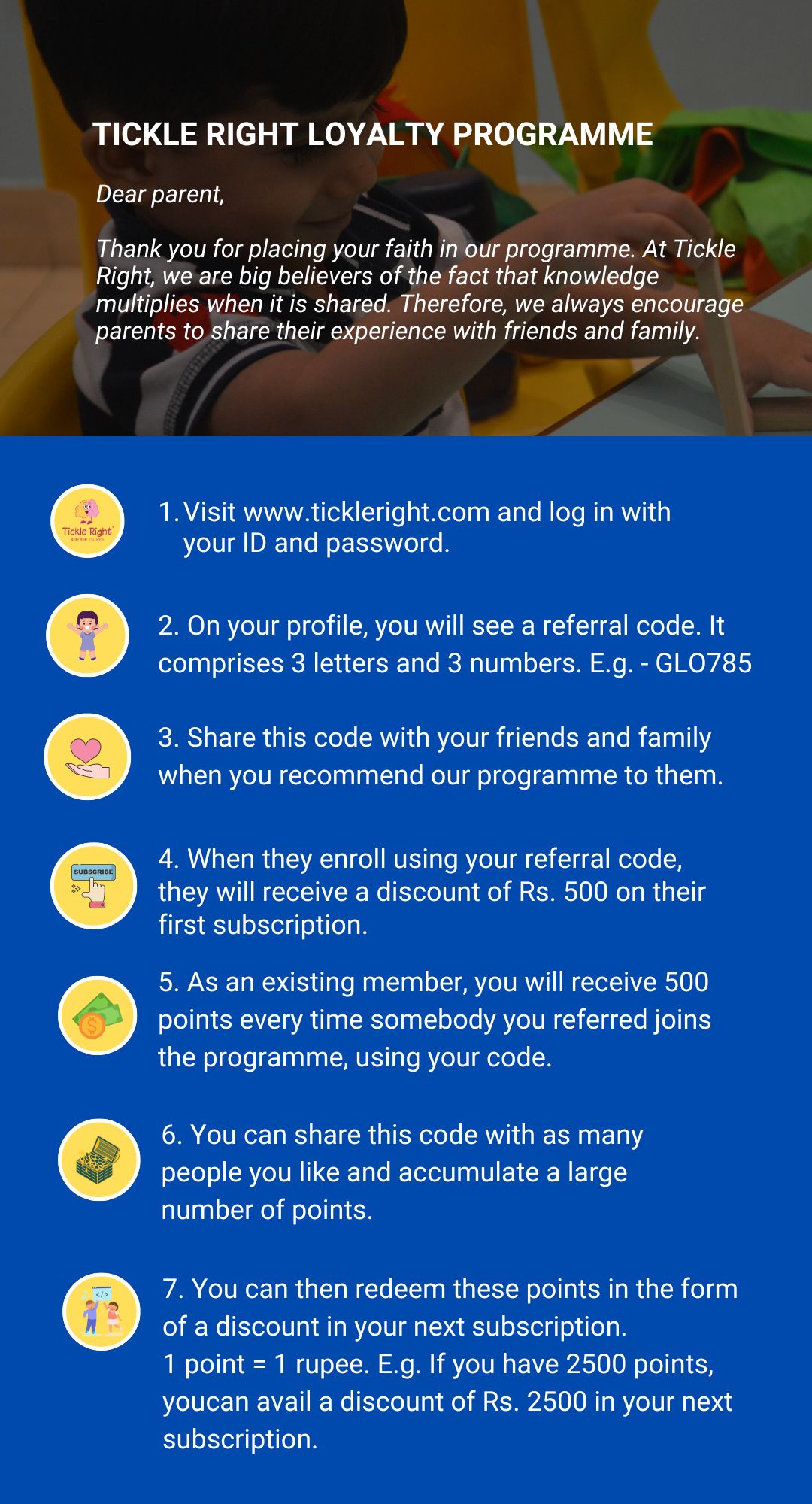 TICKLE RIGHT LOYALTY PROGRAMME

Dear parent,

Thank you for placing your faith in our programme. At Tickle Right, we are big believers of the fact that knowledge multiplies when it is shared. Therefore, we always encourage parents to share their experience with friends and family.

Tickle Right

1. Visit www.tickleright.com and log in with your ID and password.

2. On your profile, you will see a referral code. It comprises 3 letters and 3 numbers. E.g. - GLO785

3. Share this code with your friends and family when you recommend our programme to them.

SUBSCRIBE

4. When they enroll using your referral code, they will receive a discount of Rs. 500 on their first subscription.

5. As an existing member, you will receive 500 points every time somebody you referred joins the programme, using your code.

6. You can share this code with as many people you like and accumulate a large number of points.

7. You can then redeem these points in the form of a discount in your next subscription.
1 point = 1 rupee. E.g. If you have 2500 points, youcan avail a discount of Rs. 2500 in your next subscription.